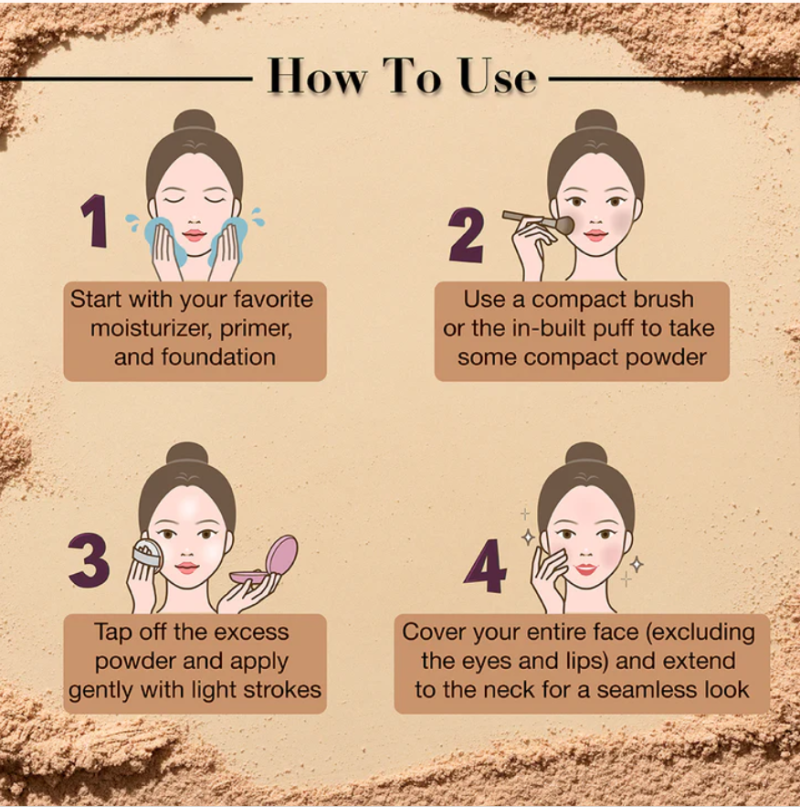 How To Use

1

Start with your favorite moisturizer, primer, and foundation

2

Use a compact brush or the in-built puff to take some compact powder

3

Tap off the excess powder and apply gently with light strokes

4

Cover your entire face (excluding the eyes and lips) and extend to the neck for a seamless look