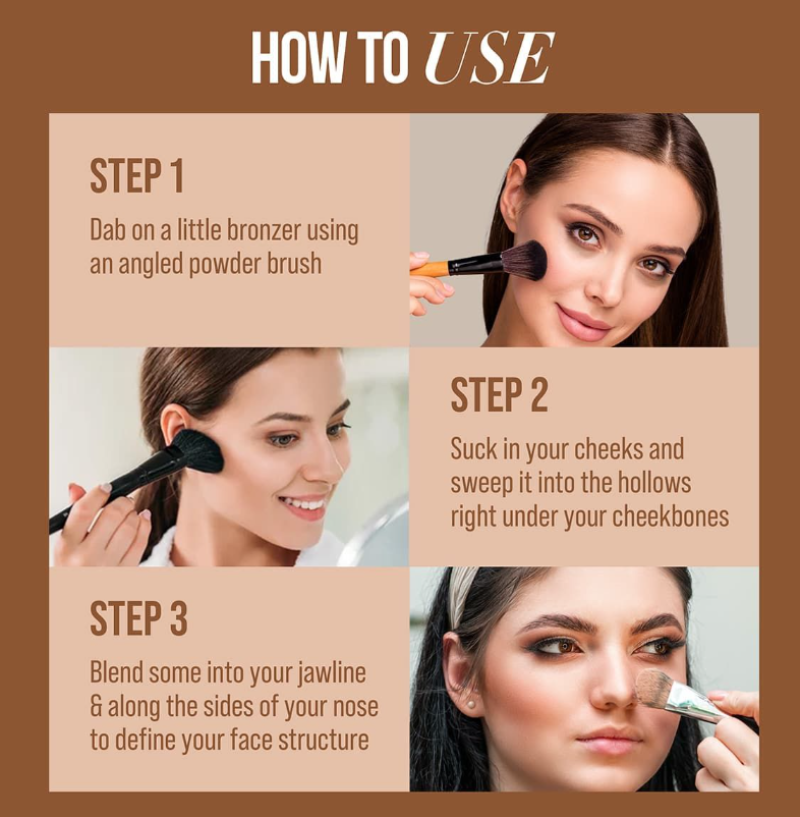 HOW TO USE

STEP 1

Dab on a little bronzer using an angled powder brush

STEP 2

Suck in your cheeks and sweep it into the hollows right under your cheekbones

STEP 3

Blend some into your jawline & along the sides of your nose to define your face structure