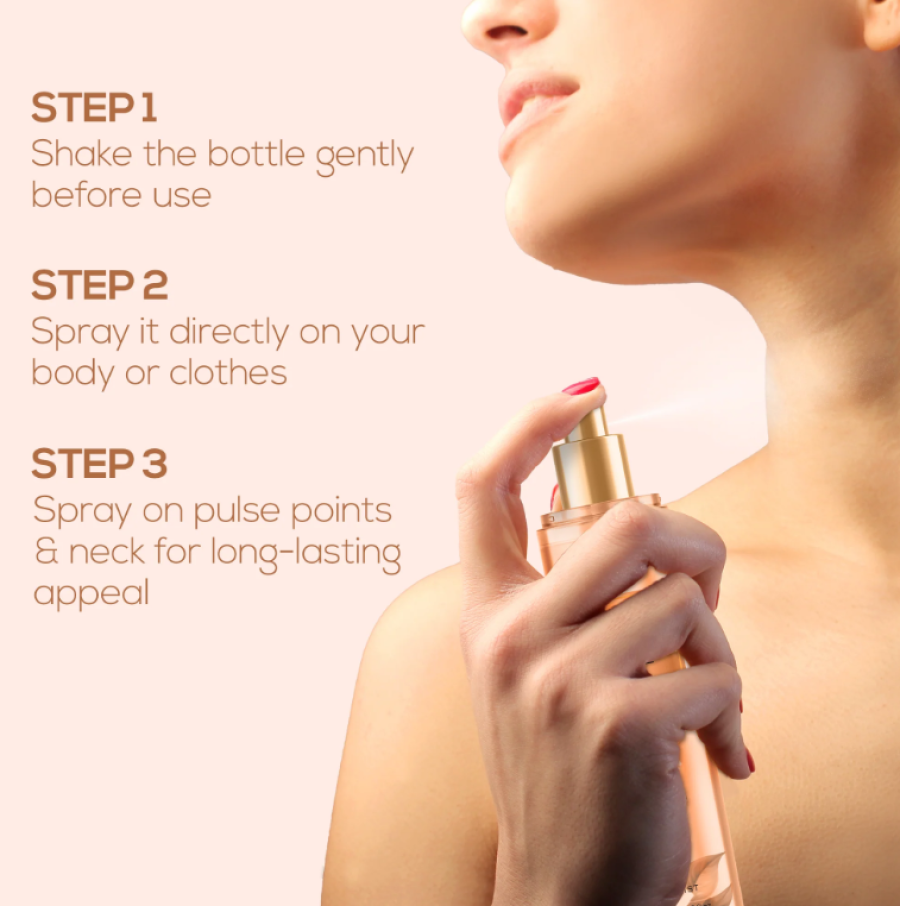 STEP 1
Shake the bottle gently before use

STEP 2
Spray it directly on your body or clothes

STEP 3
Spray on pulse points & neck for long-lasting appeal